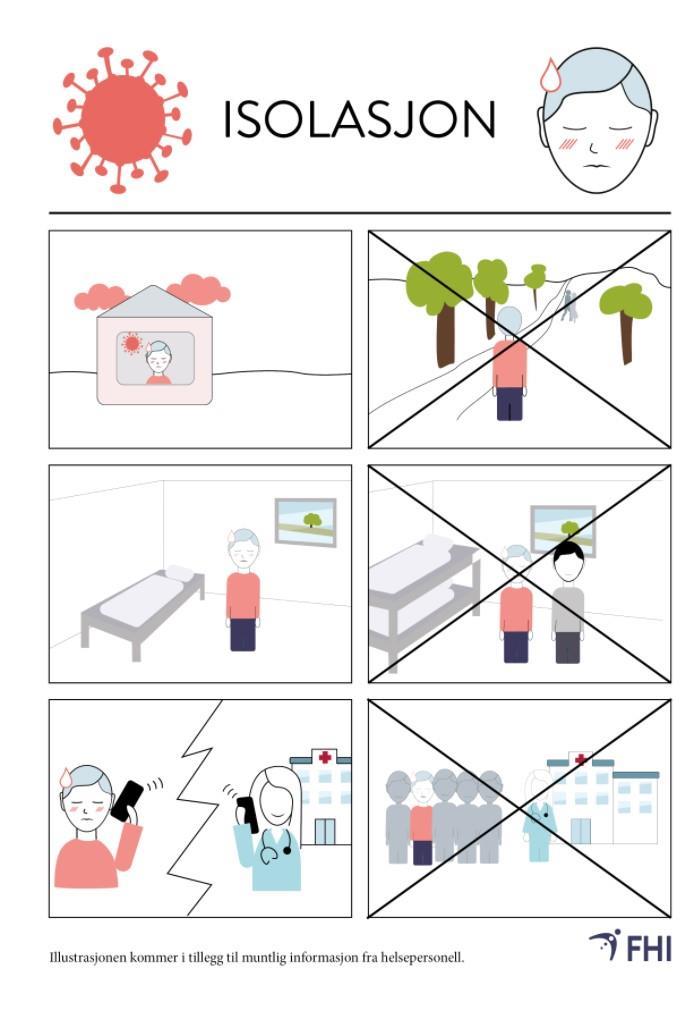 ISOLASJON

Illustrasjonen kommer i tillegg til muntlig informasjon fra helsepersonell.

FHI